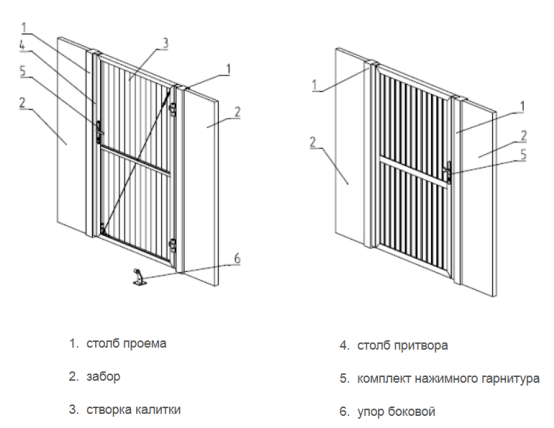 1
4
5
2
3
1
2
6

1
2
1
2
5

1. столб проема
2. забор
3. створка калитки

4. столб притвора
5. комплект нажимного гарнитура
6. упор боковой